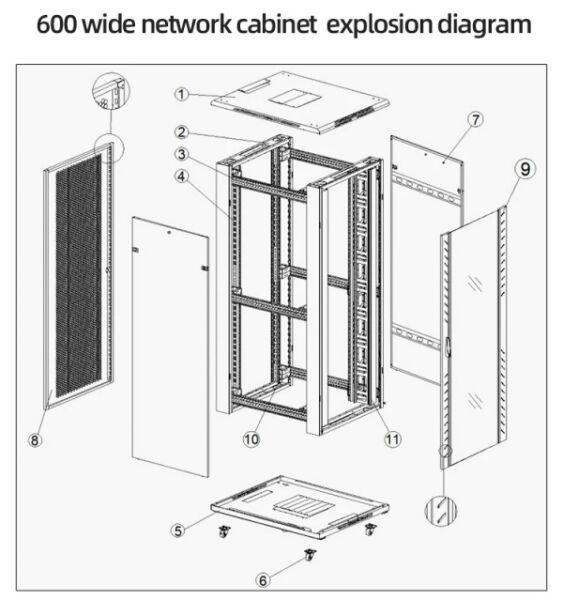 600 wide network cabinet  explosion diagram

1
2
3
4
7
9
8
10
11
5
6